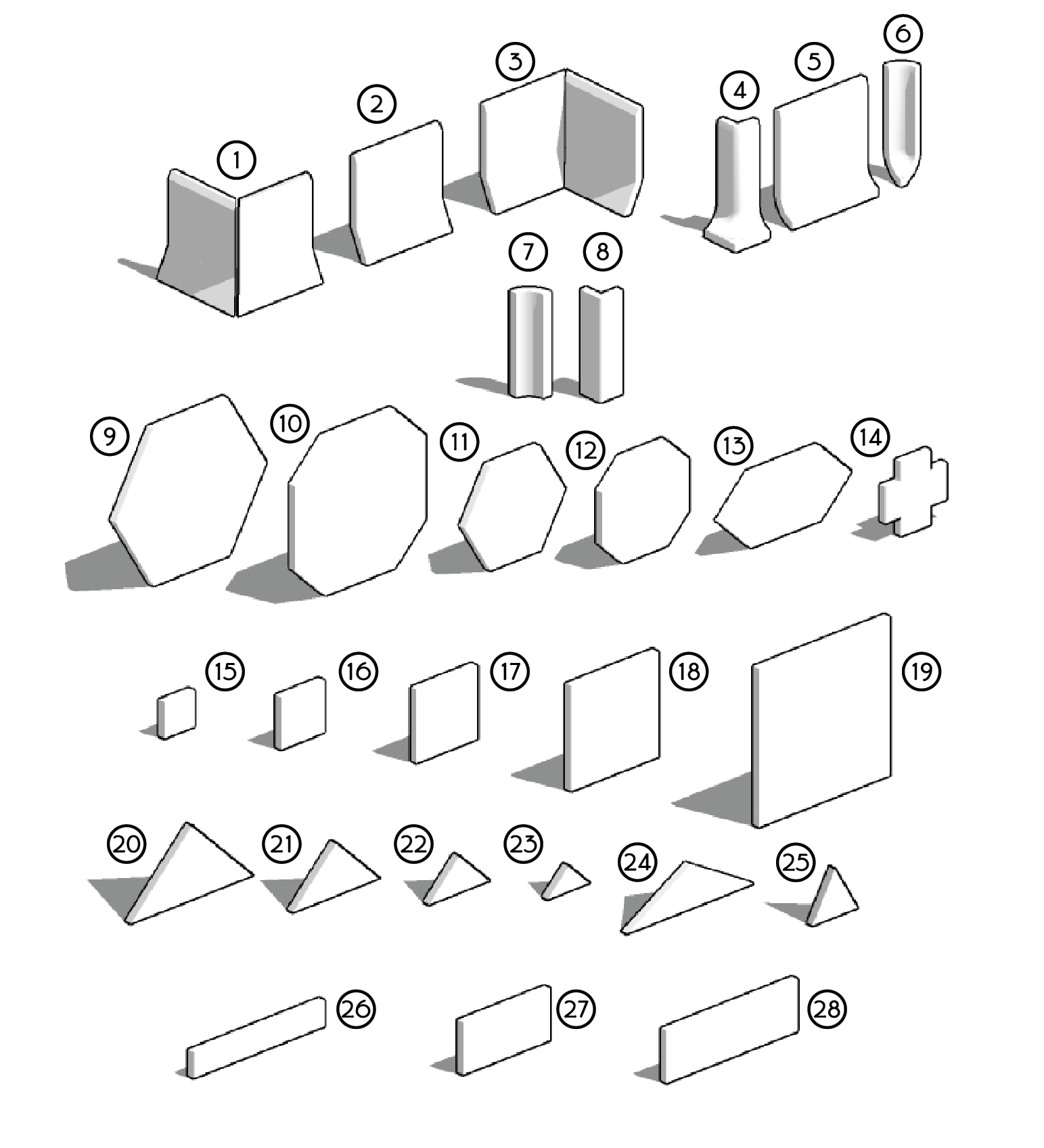 1 2 3 4 5 6
7 8
9 10 11 12 13 14
15 16 17 18 19
20 21 22 23 24 25
26 27 28